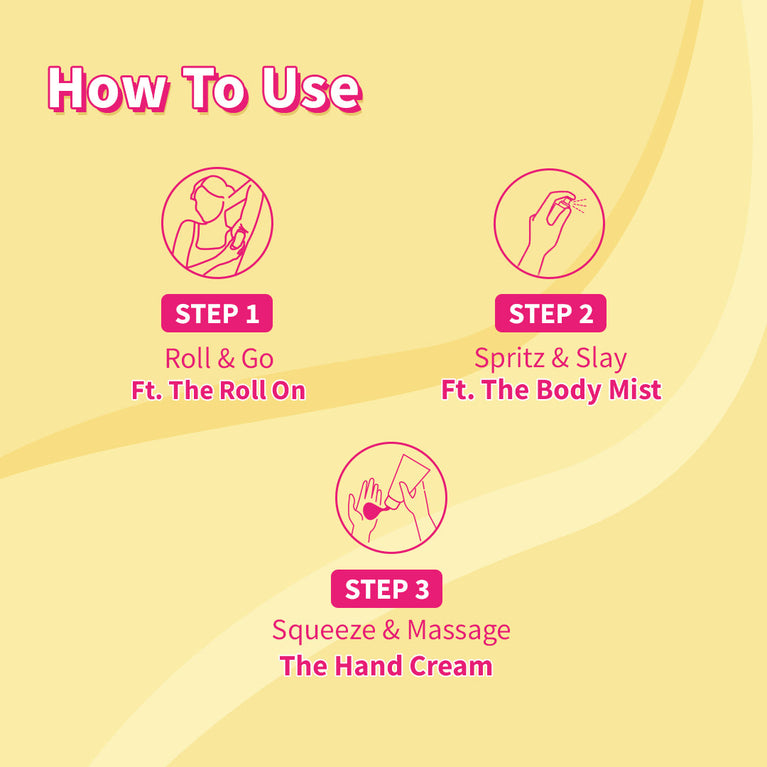 How To Use

STEP 1
Roll & Go
Ft. The Roll On

STEP 2
Spritz & Slay
Ft. The Body Mist

STEP 3
Squeeze & Massage
The Hand Cream